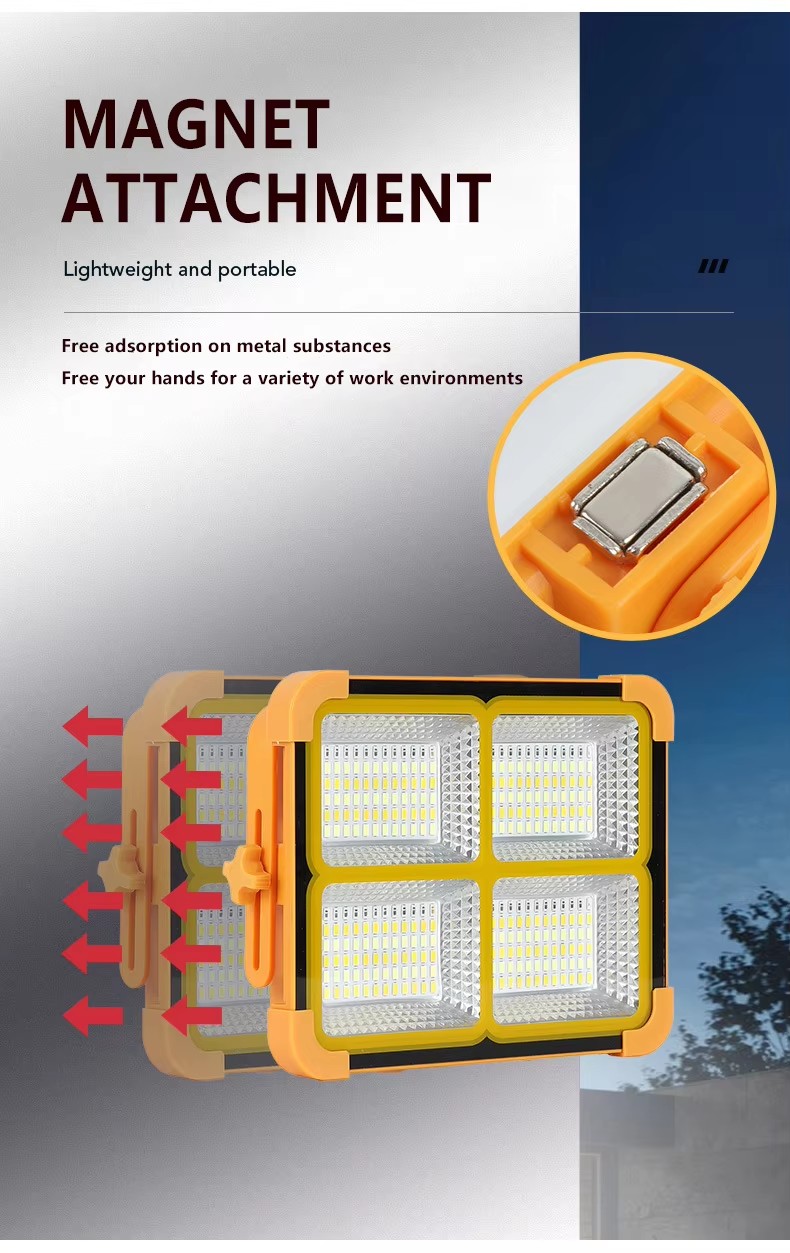 MAGNET ATTACHMENT

Lightweight and portable

Free adsorption on metal substances
Free your hands for a variety of work environments